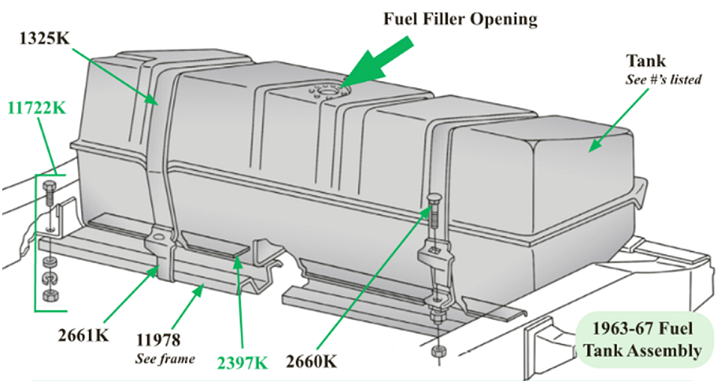 Fuel Filler Opening

1325K

Tank
See #'s listed

11722K

2661K

11978
See frame

2397K

2660K

1963-67 Fuel Tank Assembly