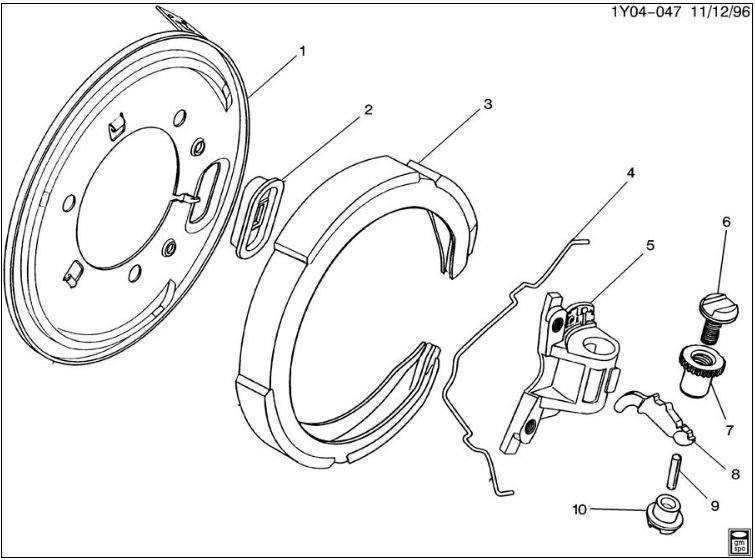 1Y04-047 11/12/96

1
2
3
4
5
6
7
8
9
10

gm spo