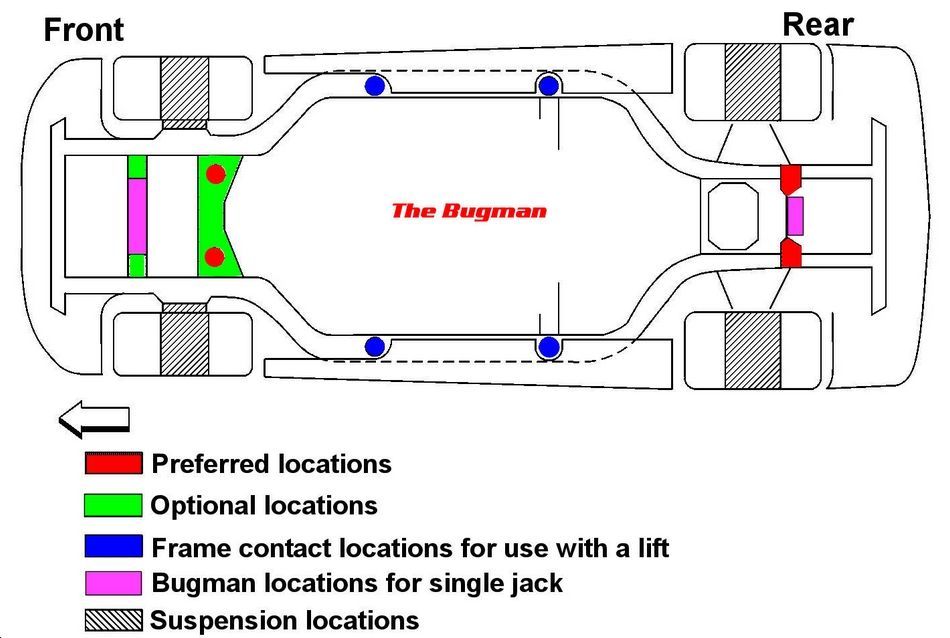 Front

Rear

The Bugman

Preferred locations
Optional locations
Frame contact locations for use with a lift
Bugman locations for single jack
Suspension locations