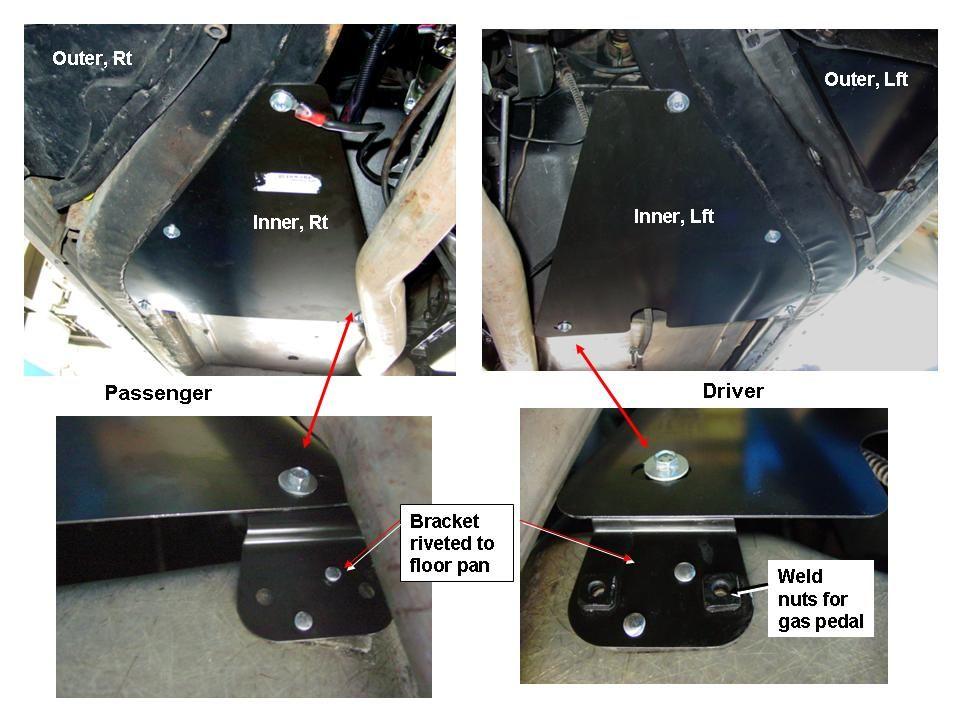 Outer, Rt

Inner, Rt

Outer, Lft

Inner, Lft

Passenger

Driver

Bracket riveted to floor pan

Weld nuts for gas pedal