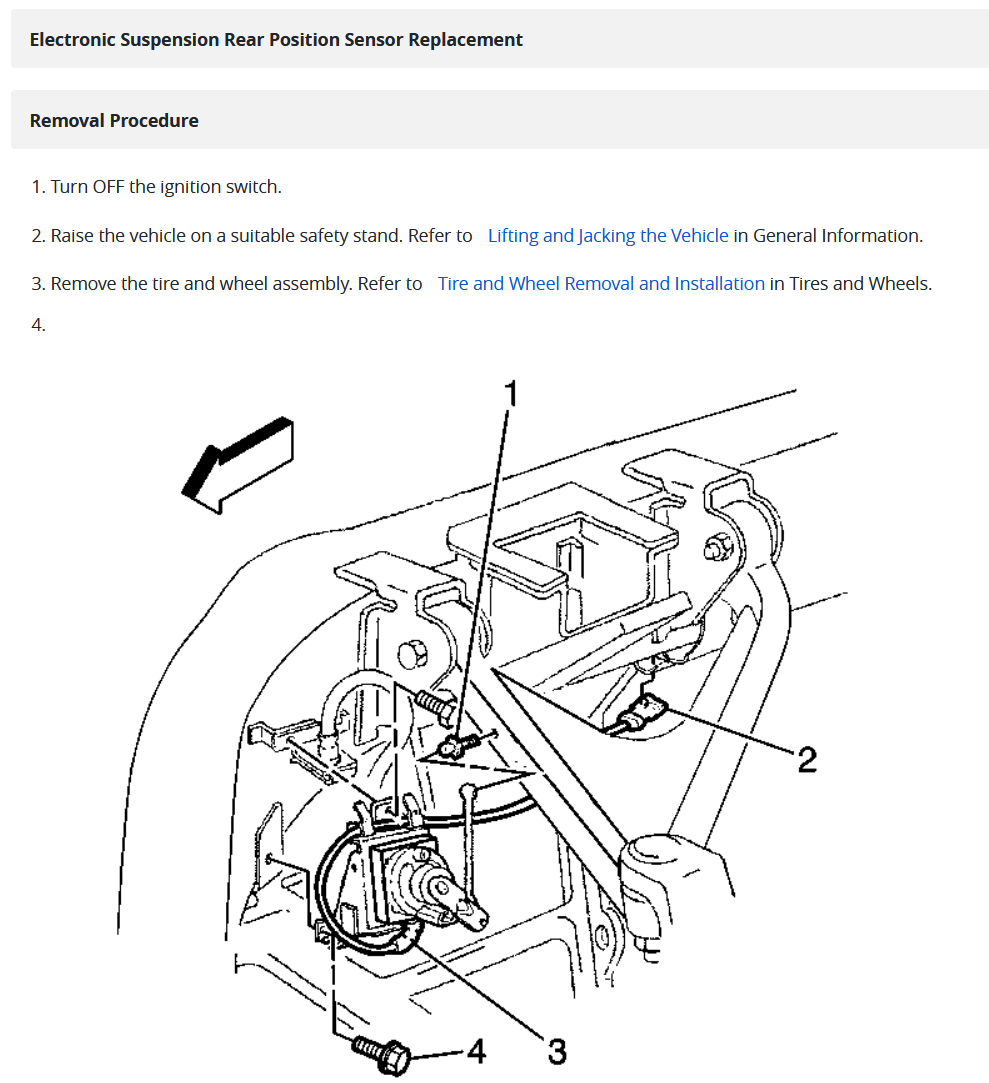 Electronic Suspension Rear Position Sensor Replacement

Removal Procedure

1. Turn OFF the ignition switch.

2. Raise the vehicle on a suitable safety stand. Refer to Lifting and Jacking the Vehicle in General Information.

3. Remove the tire and wheel assembly. Refer to Tire and Wheel Removal and Installation in Tires and Wheels.

4.

1

2

3

4