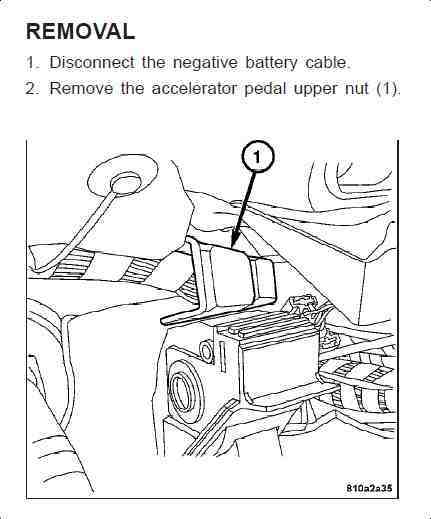 REMOVAL

1. Disconnect the negative battery cable.

2. Remove the accelerator pedal upper nut (1).

1

810a2a35