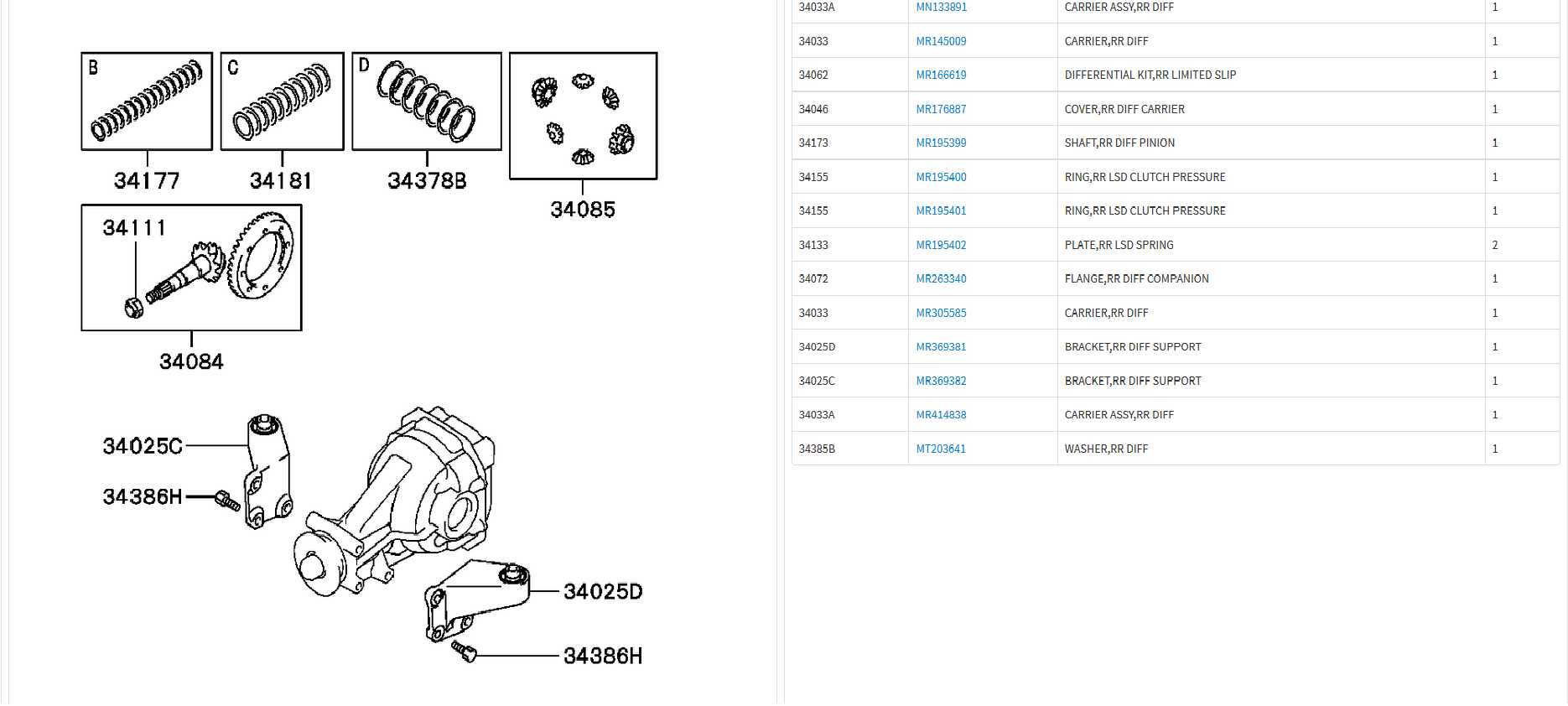 B
C
D
34177
34181
34378B
34085
34111
34084
34025C
34386H
34025D
34386H

| 34033A | MN133891 | CARRIER ASSY,RR DIFF | 1 |
|---|---|---|---|
| 34033 | MR145009 | CARRIER,RR DIFF | 1 |
| 34062 | MR166619 | DIFFERENTIAL KIT,RR LIMITED SLIP | 1 |
| 34046 | MR176887 | COVER,RR DIFF CARRIER | 1 |
| 34173 | MR195399 | SHAFT,RR DIFF PINION | 1 |
| 34155 | MR195400 | RING,RR LSD CLUTCH PRESSURE | 1 |
| 34155 | MR195401 | RING,RR LSD CLUTCH PRESSURE | 1 |
| 34133 | MR195402 | PLATE,RR LSD SPRING | 2 |
| 34072 | MR263340 | FLANGE,RR DIFF COMPANION | 1 |
| 34033 | MR305585 | CARRIER,RR DIFF | 1 |
| 34025D | MR369381 | BRACKET,RR DIFF SUPPORT | 1 |
| 34025C | MR369382 | BRACKET,RR DIFF SUPPORT | 1 |
| 34033A | MR414838 | CARRIER ASSY,RR DIFF | 1 |
| 34385B | MT203641 | WASHER,RR DIFF | 1 |