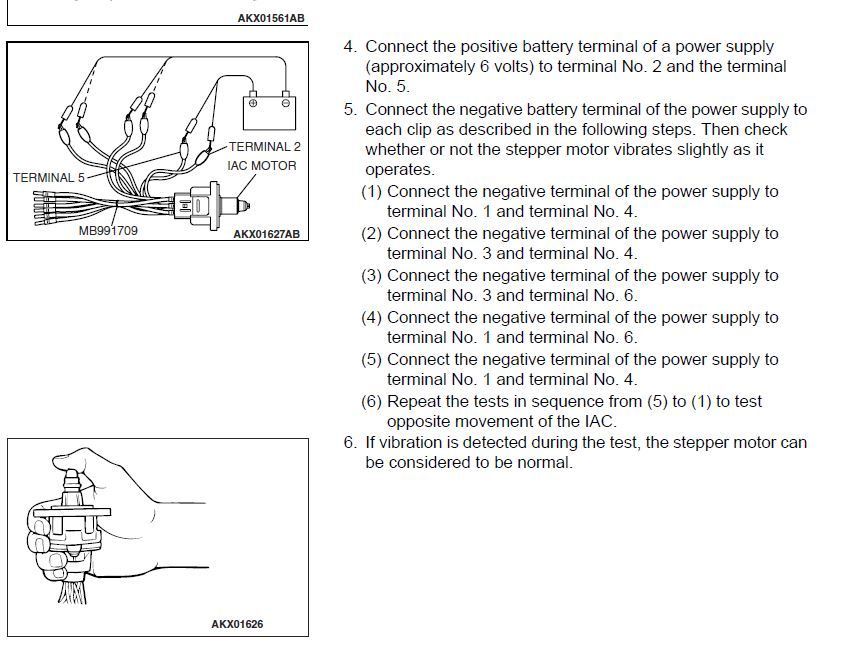 AKX01561AB

TERMINAL 2
IAC MOTOR
TERMINAL 5
MB991709
AKX01627AB

4. Connect the positive battery terminal of a power supply (approximately 6 volts) to terminal No. 2 and the terminal No. 5.

5. Connect the negative battery terminal of the power supply to each clip as described in the following steps. Then check whether or not the stepper motor vibrates slightly as it operates.

(1) Connect the negative terminal of the power supply to terminal No. 1 and terminal No. 4.

(2) Connect the negative terminal of the power supply to terminal No. 3 and terminal No. 4.

(3) Connect the negative terminal of the power supply to terminal No. 3 and terminal No. 6.

(4) Connect the negative terminal of the power supply to terminal No. 1 and terminal No. 6.

(5) Connect the negative terminal of the power supply to terminal No. 1 and terminal No. 4.

(6) Repeat the tests in sequence from (5) to (1) to test opposite movement of the IAC.

6. If vibration is detected during the test, the stepper motor can be considered to be normal.

AKX01626