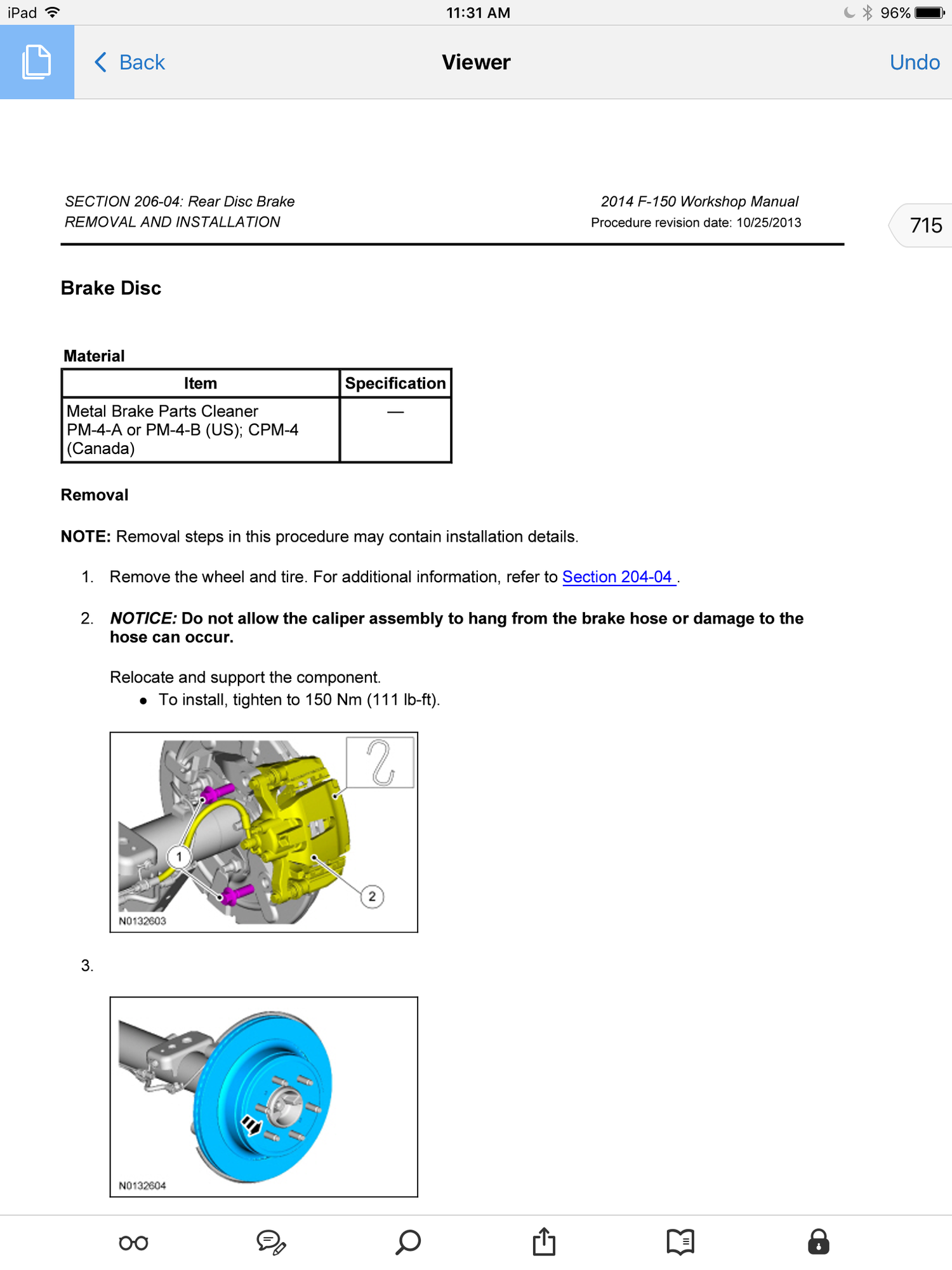 iPad 11:31 AM 96%

Back Viewer Undo

SECTION 206-04: Rear Disc Brake
REMOVAL AND INSTALLATION

2014 F-150 Workshop Manual
Procedure revision date: 10/25/2013

715

Brake Disc

Material

| Item | Specification |
|---|---|
| Metal Brake Parts Cleaner PM-4-A or PM-4-B (US); CPM-4 (Canada) | — |

Removal

NOTE: Removal steps in this procedure may contain installation details.

1. Remove the wheel and tire. For additional information, refer to Section 204-04 .

2. NOTICE: Do not allow the caliper assembly to hang from the brake hose or damage to the hose can occur.

Relocate and support the component.
• To install, tighten to 150 Nm (111 lb-ft).

1
2
N0132603

3.

N0132604