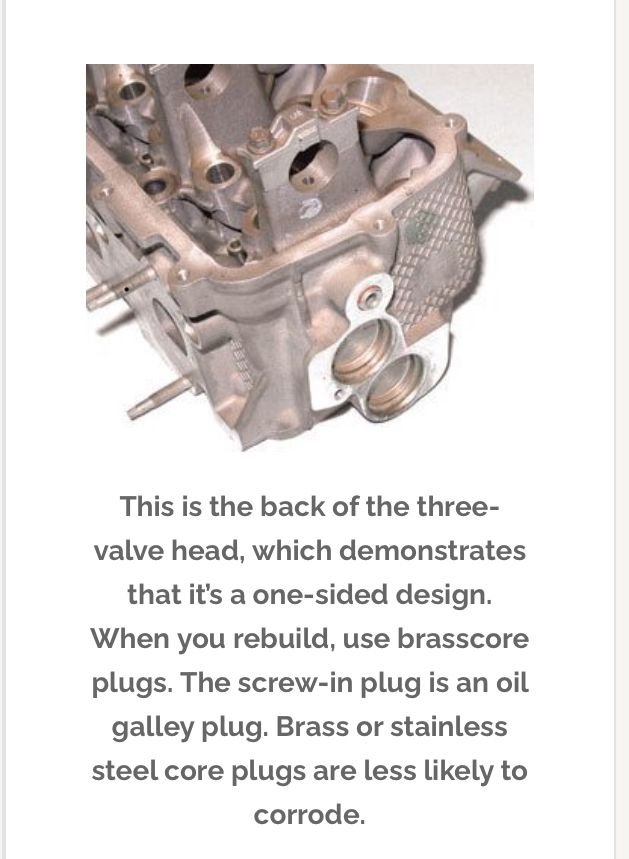 This is the back of the three-valve head, which demonstrates that it's a one-sided design. When you rebuild, use brasscore plugs. The screw-in plug is an oil galley plug. Brass or stainless steel core plugs are less likely to corrode.