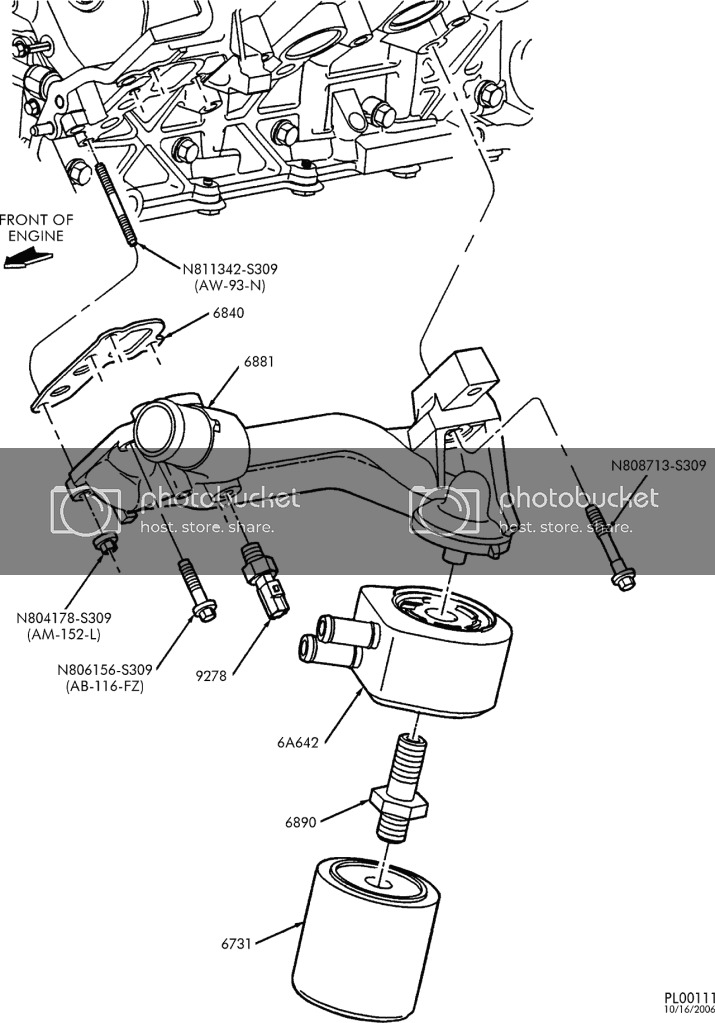 FRONT OF ENGINE

N811342-S309
(AW-93-N)

6840

6881

N808713-S309

photobucket
host. store. share.

photobucket
host. store. share.

N804178-S309
(AM-152-L)

N806156-S309
(AB-116-FZ)

9278

6A642

6890

6731

PL00111
10/16/2006