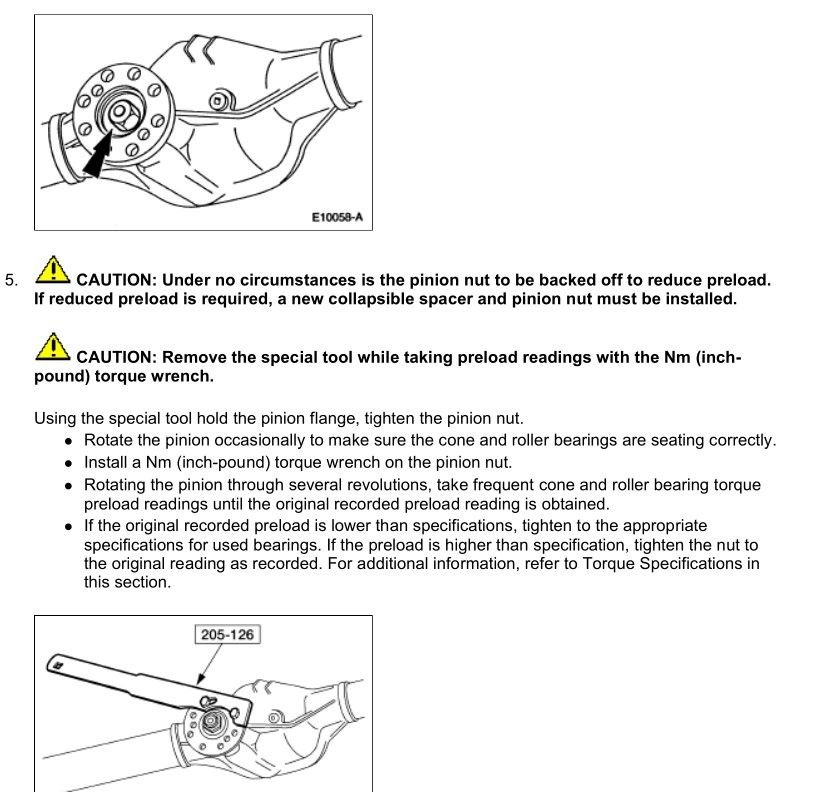 E10058-A

5. CAUTION: Under no circumstances is the pinion nut to be backed off to reduce preload. If reduced preload is required, a new collapsible spacer and pinion nut must be installed.

CAUTION: Remove the special tool while taking preload readings with the Nm (inch-pound) torque wrench.

Using the special tool hold the pinion flange, tighten the pinion nut.

- Rotate the pinion occasionally to make sure the cone and roller bearings are seating correctly.
- Install a Nm (inch-pound) torque wrench on the pinion nut.
- Rotating the pinion through several revolutions, take frequent cone and roller bearing torque preload readings until the original recorded preload reading is obtained.
- If the original recorded preload is lower than specifications, tighten to the appropriate specifications for used bearings. If the preload is higher than specification, tighten the nut to the original reading as recorded. For additional information, refer to Torque Specifications in this section.

205-126