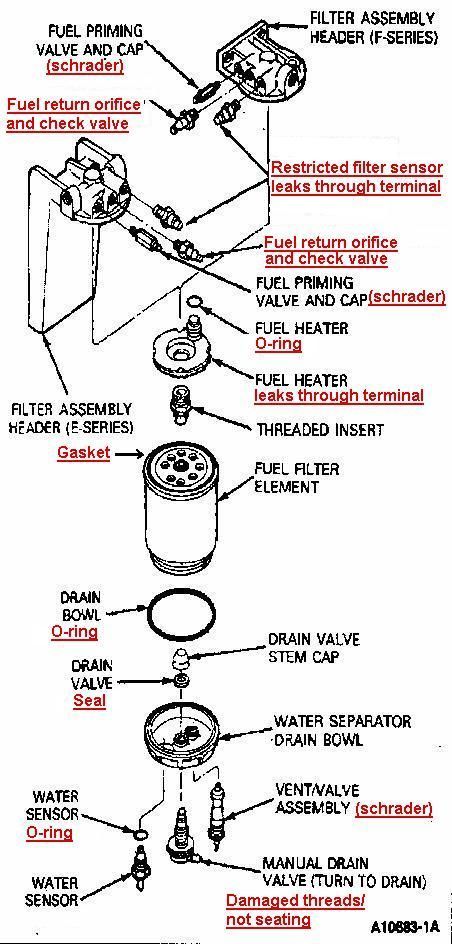 FUEL PRIMING VALVE AND CAP (schrader)

FILTER ASSEMBLY HEADER (F-SERIES)

Fuel return orifice and check valve

Restricted filter sensor leaks through terminal

Fuel return orifice and check valve

FUEL PRIMING VALVE AND CAP (schrader)

FUEL HEATER O-ring

FUEL HEATER leaks through terminal

FILTER ASSEMBLY HEADER (E-SERIES)

THREADED INSERT

Gasket

FUEL FILTER ELEMENT

DRAIN BOWL O-ring

DRAIN VALVE STEM CAP

DRAIN VALVE Seal

WATER SEPARATOR DRAIN BOWL

WATER SENSOR O-ring

VENT/VALVE ASSEMBLY (schrader)

WATER SENSOR

MANUAL DRAIN VALVE (TURN TO DRAIN)

Damaged threads/ not seating

A10683-1A