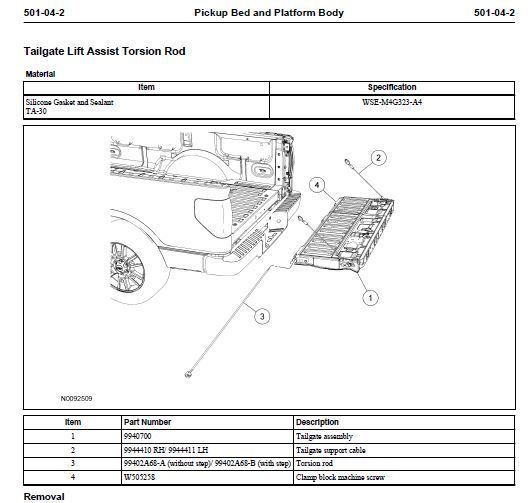 501-04-2 Pickup Bed and Platform Body 501-04-2

Tailgate Lift Assist Torsion Rod

Material

| Item | Specification |
|---|---|
| Silicone Gasket and Sealant TA-30 | WSE-M4G323-A4 |

2

4

1

3

N0092509

| Item | Part Number | Description |
|---|---|---|
| 1 | 9940700 | Tailgate assembly |
| 2 | 9944410 RH/ 9944411 LH | Tailgate support cable |
| 3 | 99402A68-A (without step)/ 99402A68-B (with step) | Torsion rod |
| 4 | W505258 | Clamp block machine screw |

Removal