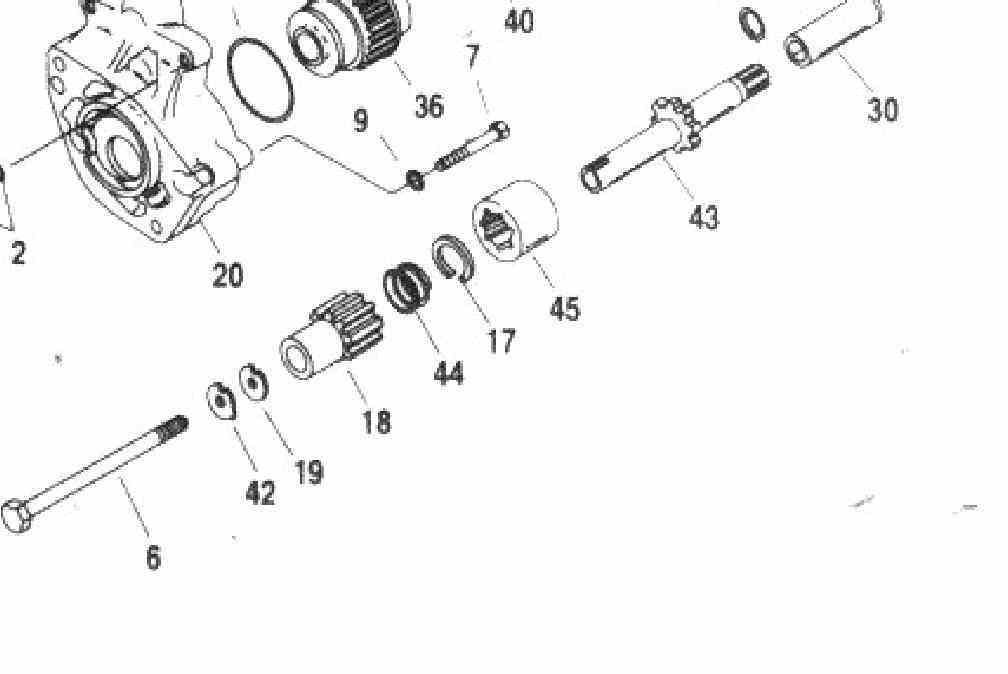 40
7
36
30
9
43
2
20
45
17
44
18
19
42
6