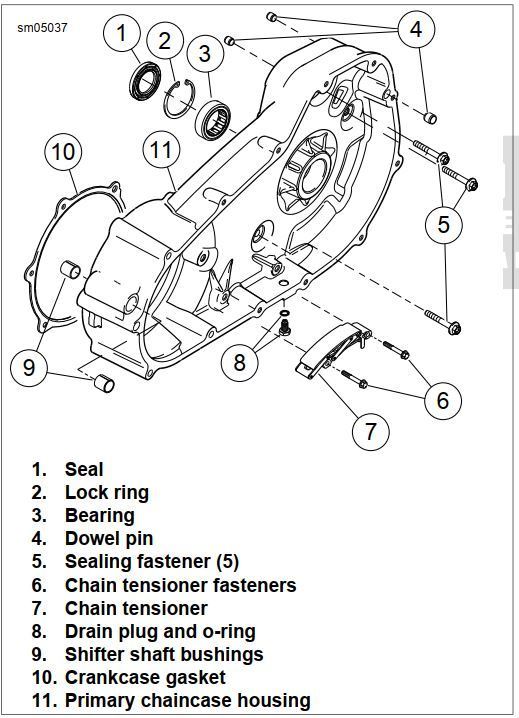 sm05037

1
2
3
4
10
11
5
9
8
6
7

1. Seal
2. Lock ring
3. Bearing
4. Dowel pin
5. Sealing fastener (5)
6. Chain tensioner fasteners
7. Chain tensioner
8. Drain plug and o-ring
9. Shifter shaft bushings
10. Crankcase gasket
11. Primary chaincase housing