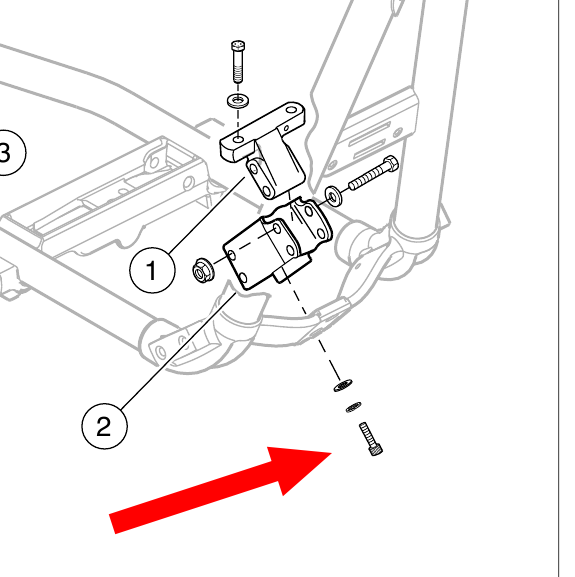 3

1

2