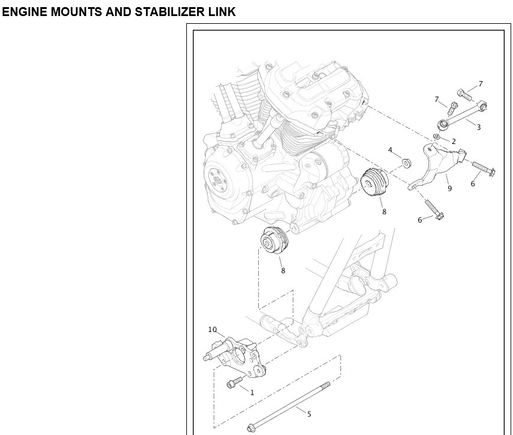 ENGINE MOUNTS AND STABILIZER LINK

7
7
3
2
4
6
9
8
6
8
10
1
5