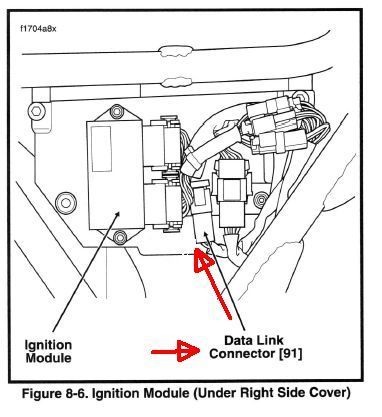 f1704a8x

Ignition Module

Data Link Connector [91]

Figure 8-6. Ignition Module (Under Right Side Cover)