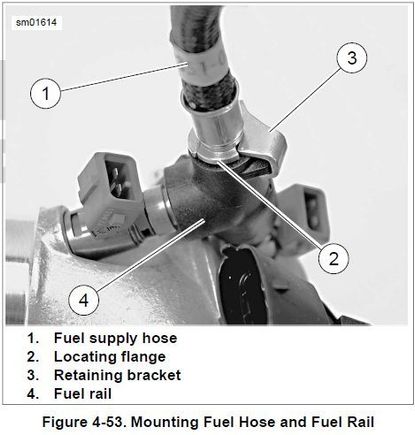 sm01614

1

3

2

4

1. Fuel supply hose
2. Locating flange
3. Retaining bracket
4. Fuel rail

Figure 4-53. Mounting Fuel Hose and Fuel Rail