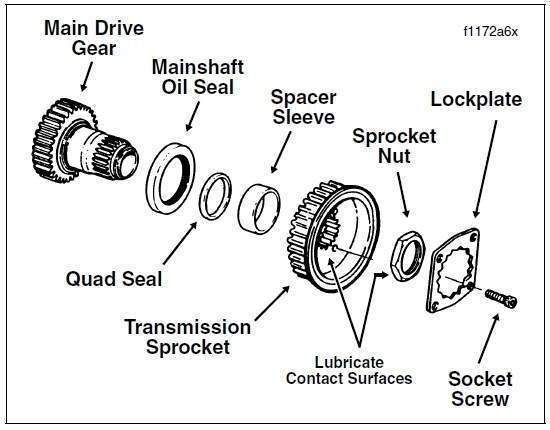 Main Drive Gear

f1172a6x

Mainshaft Oil Seal

Spacer Sleeve

Lockplate

Sprocket Nut

Quad Seal

Transmission Sprocket

Lubricate Contact Surfaces

Socket Screw