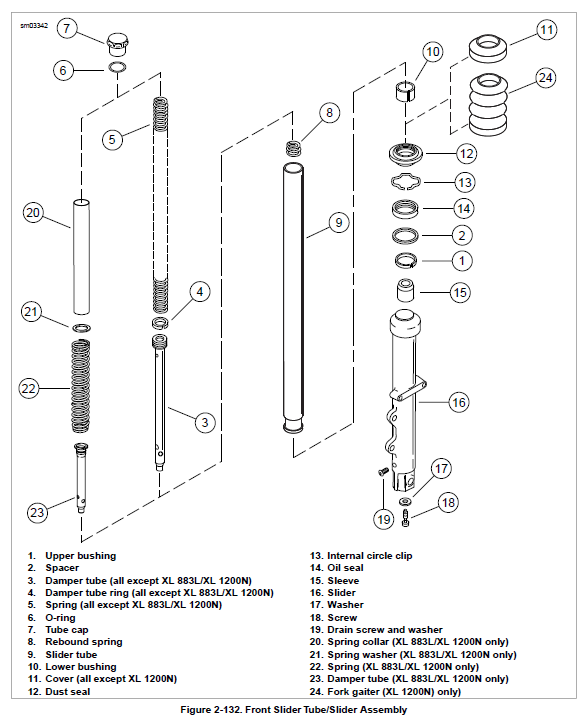 sm03342

7
6
5
20
21
22
23
4
3
8
9
10
11
24
12
13
14
2
1
15
16
17
18
19

1. Upper bushing
2. Spacer
3. Damper tube (all except XL 883L/XL 1200N)
4. Damper tube ring (all except XL 883L/XL 1200N)
5. Spring (all except XL 883L/XL 1200N)
6. O-ring
7. Tube cap
8. Rebound spring
9. Slider tube
10. Lower bushing
11. Cover (all except XL 1200N)
12. Dust seal

13. Internal circle clip
14. Oil seal
15. Sleeve
16. Slider
17. Washer
18. Screw
19. Drain screw and washer
20. Spring collar (XL 883L/XL 1200N only)
21. Spring washer (XL 883L/XL 1200N only)
22. Spring (XL 883L/XL 1200N only)
23. Damper tube (XL 883L/XL 1200N only)
24. Fork gaiter (XL 1200N) only)

Figure 2-132. Front Slider Tube/Slider Assembly