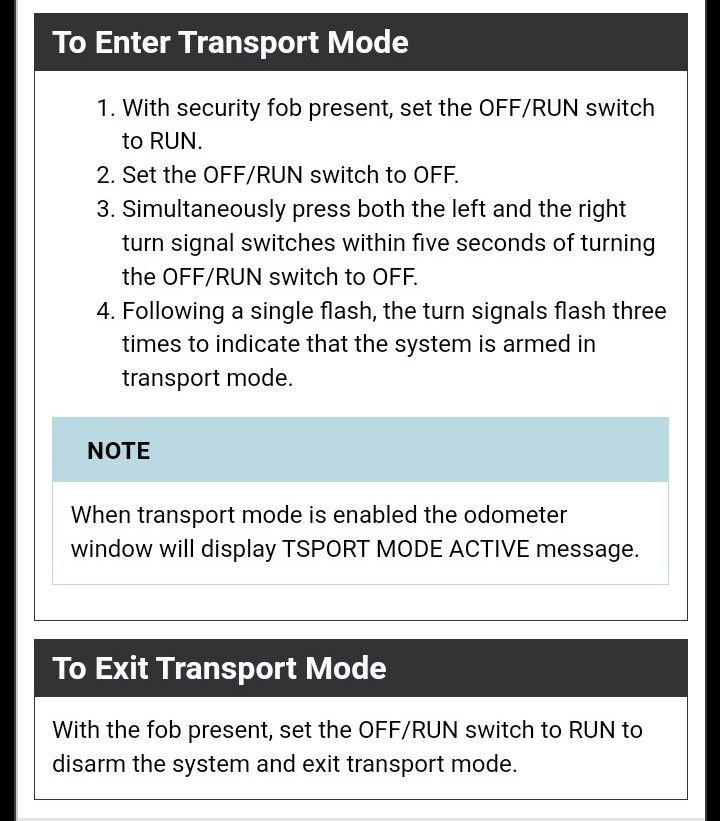 To Enter Transport Mode

1. With security fob present, set the OFF/RUN switch to RUN.
2. Set the OFF/RUN switch to OFF.
3. Simultaneously press both the left and the right turn signal switches within five seconds of turning the OFF/RUN switch to OFF.
4. Following a single flash, the turn signals flash three times to indicate that the system is armed in transport mode.

NOTE

When transport mode is enabled the odometer window will display TSPORT MODE ACTIVE message.

To Exit Transport Mode

With the fob present, set the OFF/RUN switch to RUN to disarm the system and exit transport mode.