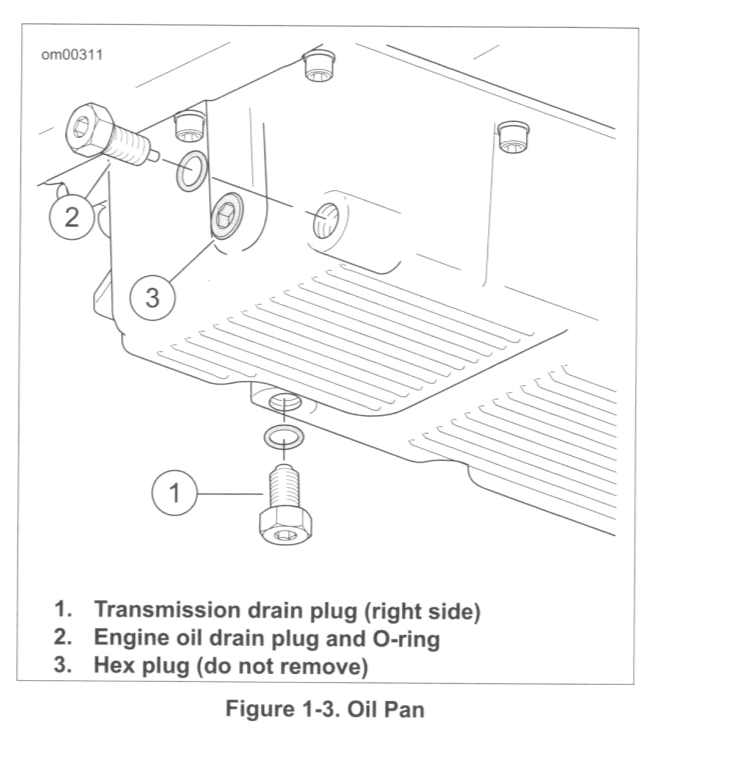 om00311

2

3

1

1. Transmission drain plug (right side)
2. Engine oil drain plug and O-ring
3. Hex plug (do not remove)

Figure 1-3. Oil Pan