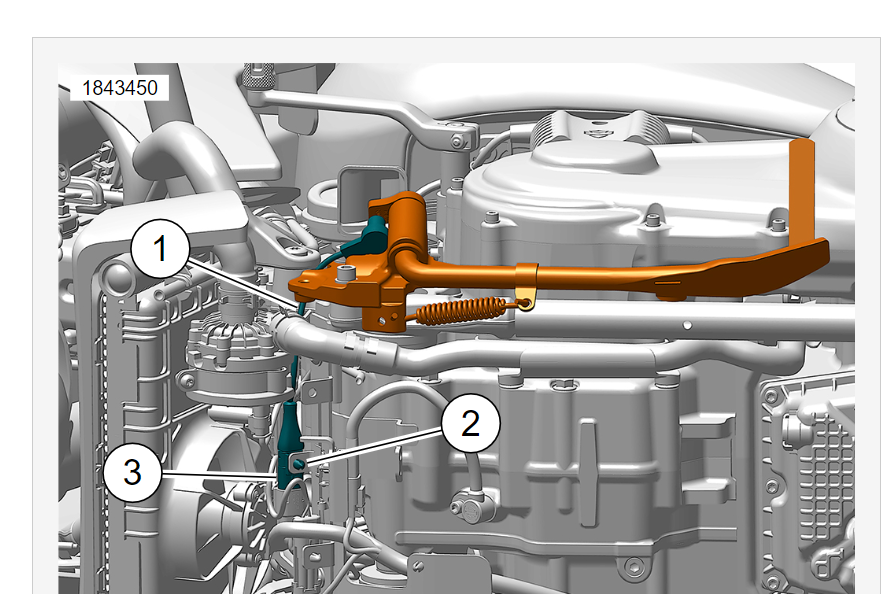 1843450

1

2

3