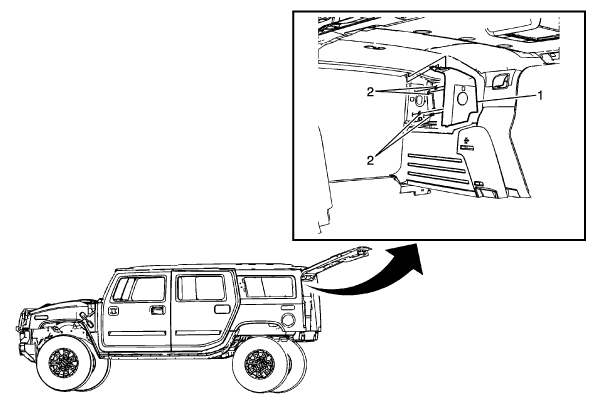 2
1
2