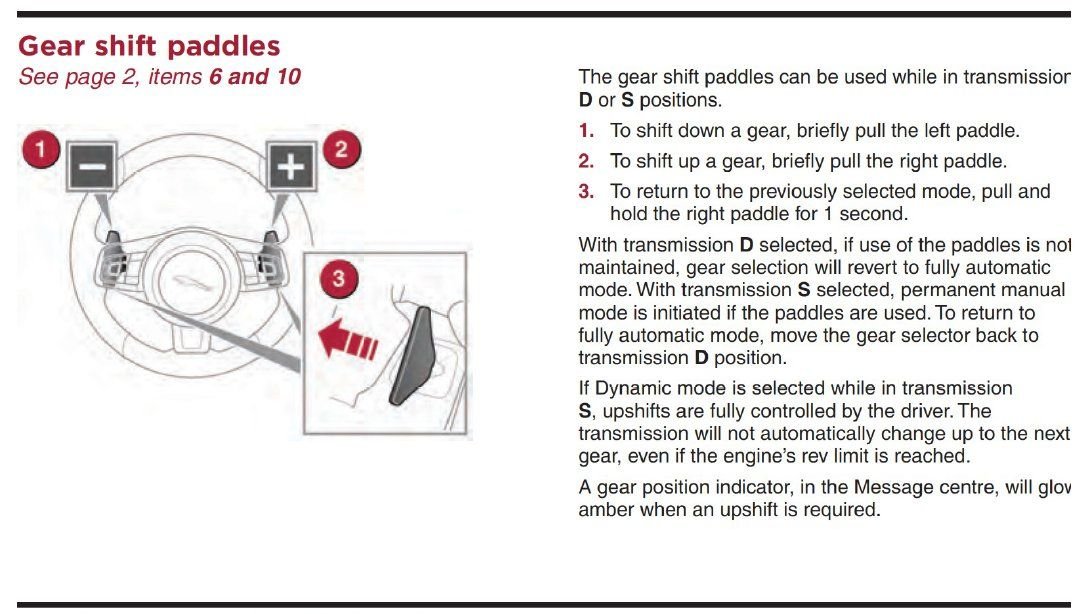 Gear shift paddles
See page 2, items 6 and 10

1
−
+
2
3

The gear shift paddles can be used while in transmission D or S positions.

1. To shift down a gear, briefly pull the left paddle.
2. To shift up a gear, briefly pull the right paddle.
3. To return to the previously selected mode, pull and hold the right paddle for 1 second.

With transmission D selected, if use of the paddles is not maintained, gear selection will revert to fully automatic mode. With transmission S selected, permanent manual mode is initiated if the paddles are used. To return to fully automatic mode, move the gear selector back to transmission D position.

If Dynamic mode is selected while in transmission S, upshifts are fully controlled by the driver. The transmission will not automatically change up to the next gear, even if the engine's rev limit is reached.

A gear position indicator, in the Message centre, will glow amber when an upshift is required.