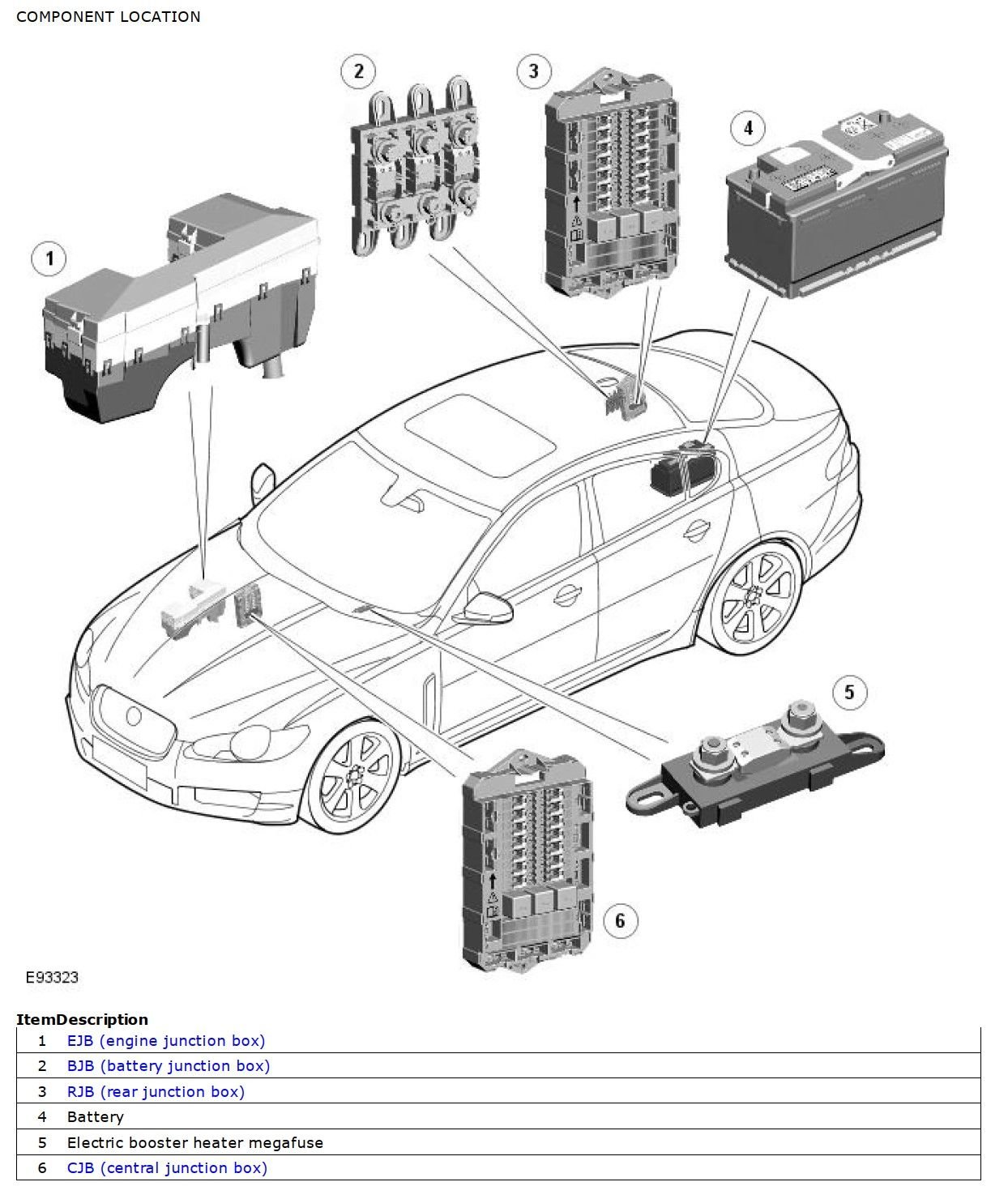 COMPONENT LOCATION

2

3

4

1

5

6

E93323

| Item | Description |
|---|---|
| 1 | EJB (engine junction box) |
| 2 | BJB (battery junction box) |
| 3 | RJB (rear junction box) |
| 4 | Battery |
| 5 | Electric booster heater megafuse |
| 6 | CJB (central junction box) |