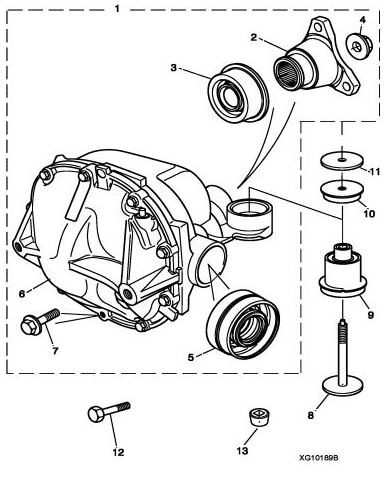 1
2
4
3
11
10
6
9
7
5
8
12
13
XG10189B