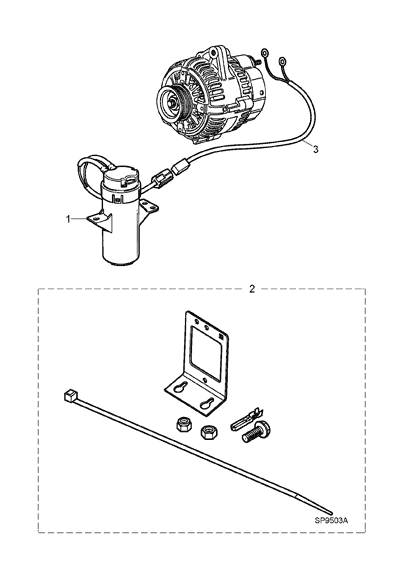 3

1

2

SP9503A