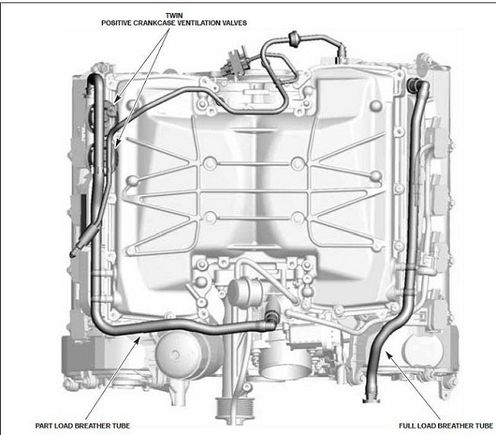 TWIN
POSITIVE CRANKCASE VENTILATION VALVES

PART LOAD BREATHER TUBE

FULL LOAD BREATHER TUBE