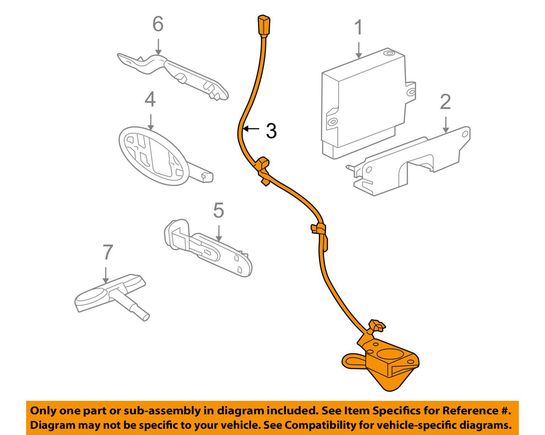 6

1

4

3

2

5

7

Only one part or sub-assembly in diagram included. See Item Specifics for Reference #. Diagram may not be specific to your vehicle. See Compatibility for vehicle-specific diagrams.