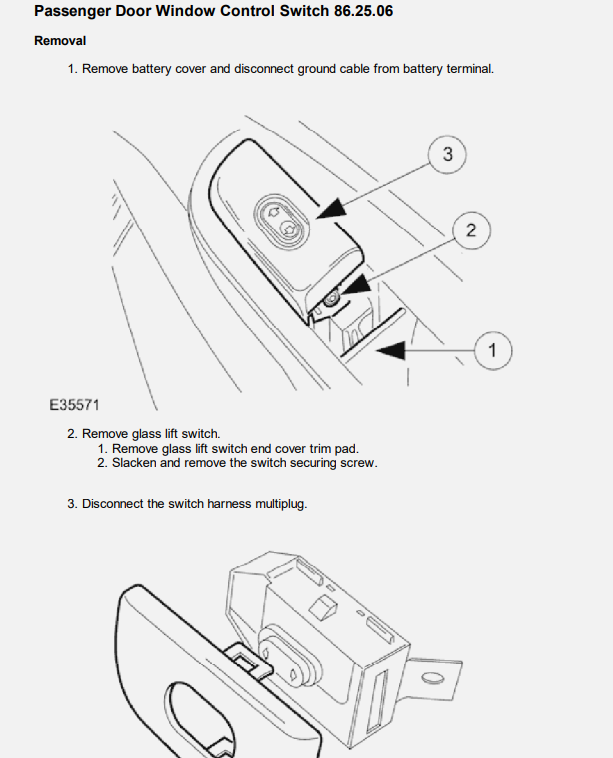 Passenger Door Window Control Switch 86.25.06

Removal

1. Remove battery cover and disconnect ground cable from battery terminal.

3

2

1

E35571

2. Remove glass lift switch.
1. Remove glass lift switch end cover trim pad.
2. Slacken and remove the switch securing screw.

3. Disconnect the switch harness multiplug.