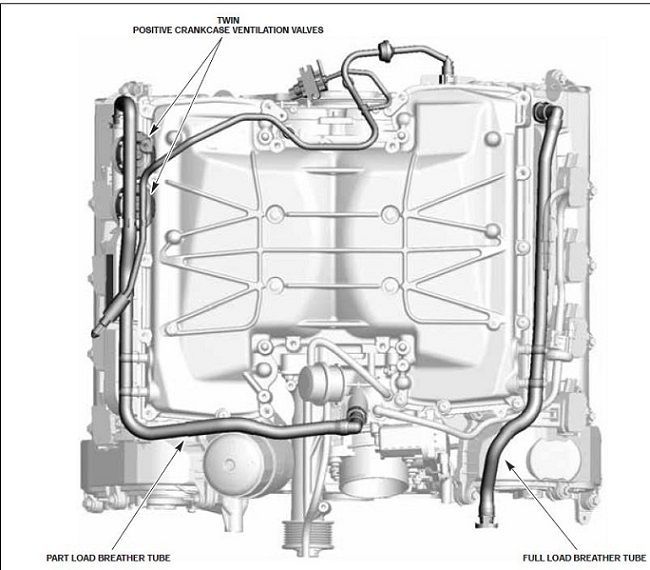 TWIN
POSITIVE CRANKCASE VENTILATION VALVES

PART LOAD BREATHER TUBE

FULL LOAD BREATHER TUBE