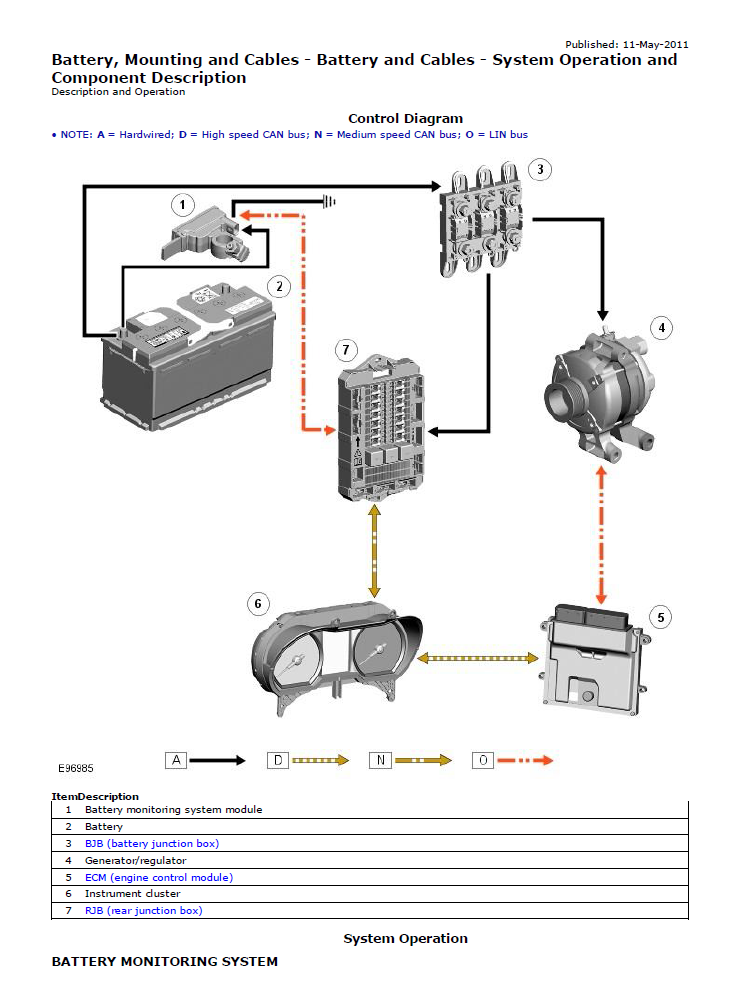 Published: 11-May-2011

Battery, Mounting and Cables - Battery and Cables - System Operation and Component Description
Description and Operation

Control Diagram

• NOTE: A = Hardwired; D = High speed CAN bus; N = Medium speed CAN bus; O = LIN bus

1
2
3
4
5
6
7

E96985

A
D
N
O

| Item | Description |
|---|---|
| 1 | Battery monitoring system module |
| 2 | Battery |
| 3 | BJB (battery junction box) |
| 4 | Generator/regulator |
| 5 | ECM (engine control module) |
| 6 | Instrument cluster |
| 7 | RJB (rear junction box) |

System Operation

BATTERY MONITORING SYSTEM