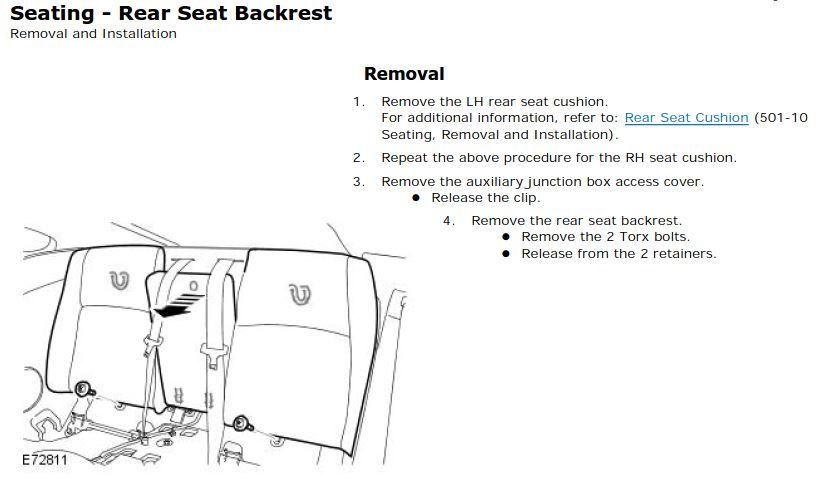 Seating - Rear Seat Backrest
Removal and Installation

Removal

1. Remove the LH rear seat cushion.
For additional information, refer to: Rear Seat Cushion (501-10 Seating, Removal and Installation).

2. Repeat the above procedure for the RH seat cushion.

3. Remove the auxiliary junction box access cover.
● Release the clip.

4. Remove the rear seat backrest.
● Remove the 2 Torx bolts.
● Release from the 2 retainers.

E72811