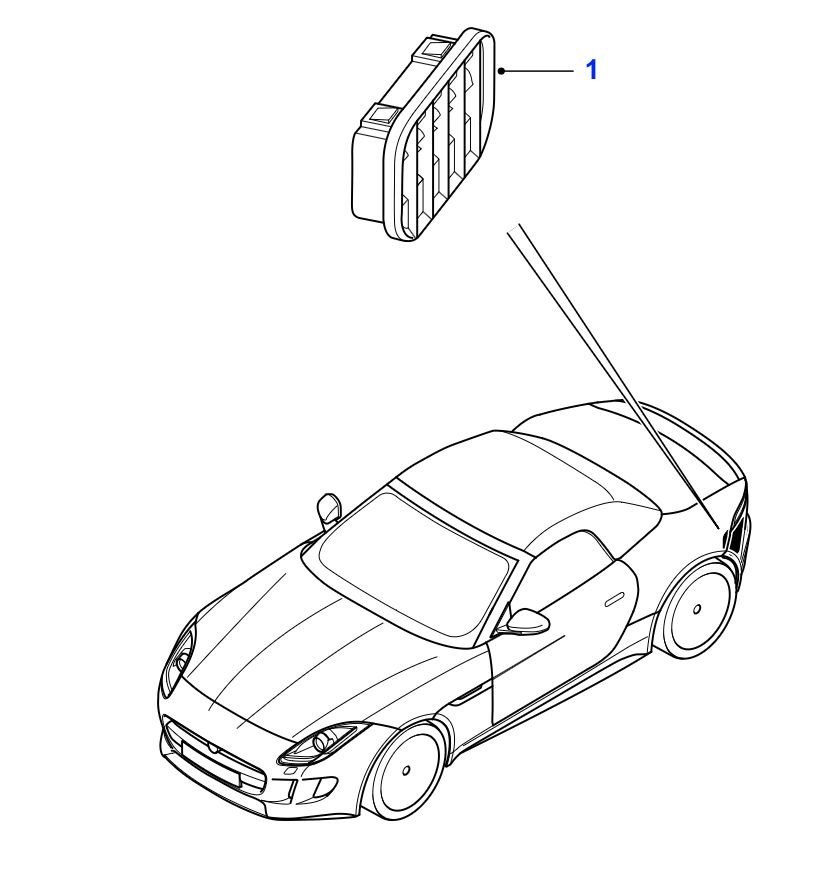 1