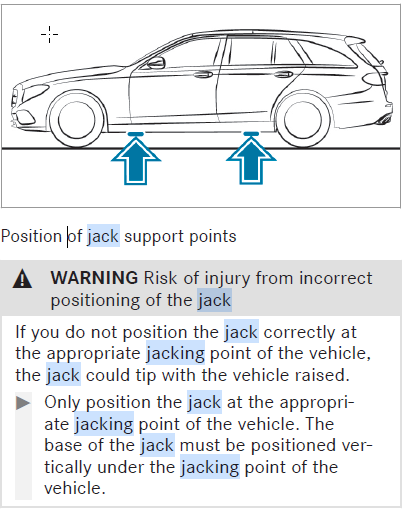 Position of jack support points

WARNING Risk of injury from incorrect positioning of the jack

If you do not position the jack correctly at the appropriate jacking point of the vehicle, the jack could tip with the vehicle raised.

Only position the jack at the appropriate jacking point of the vehicle. The base of the jack must be positioned vertically under the jacking point of the vehicle.