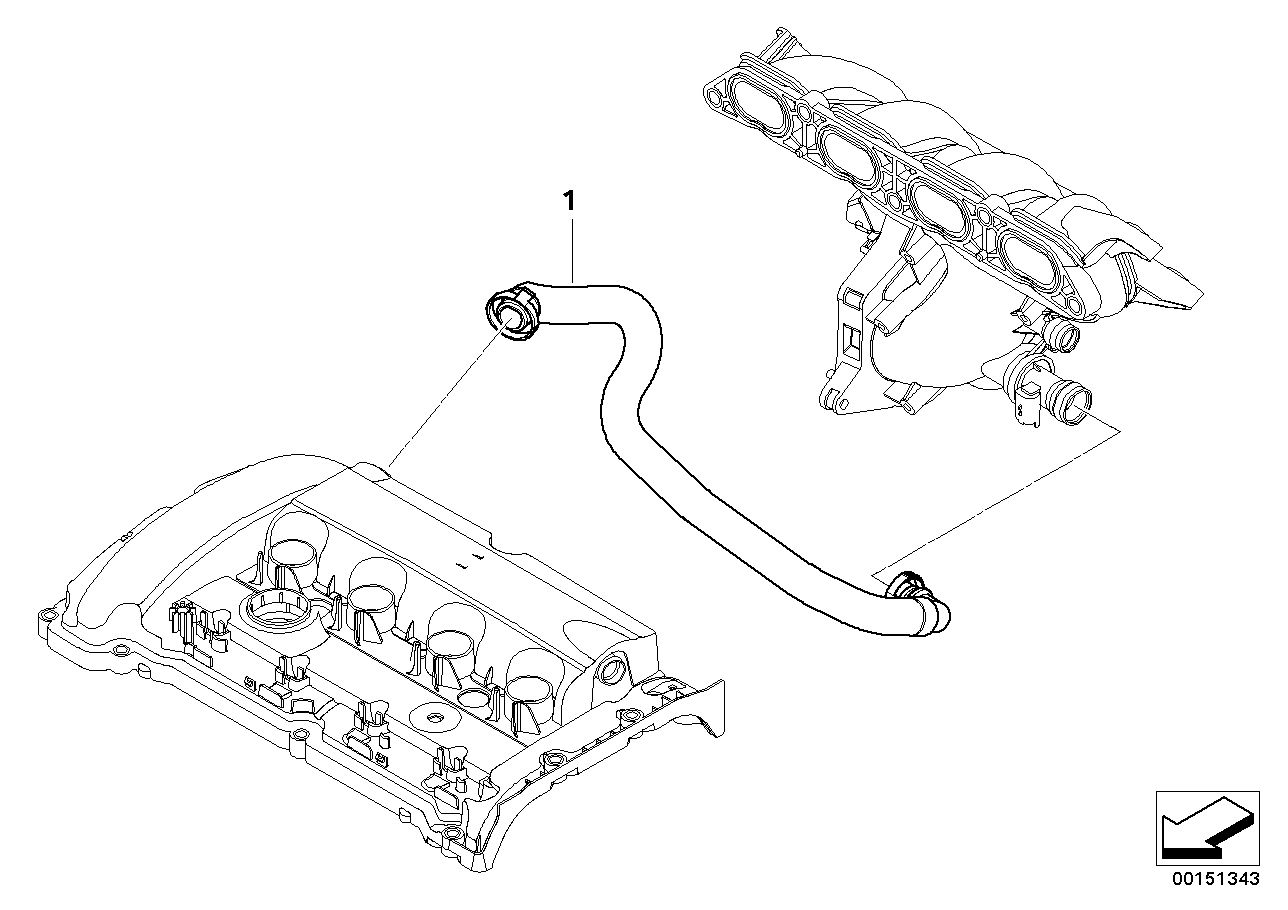 1

00151343