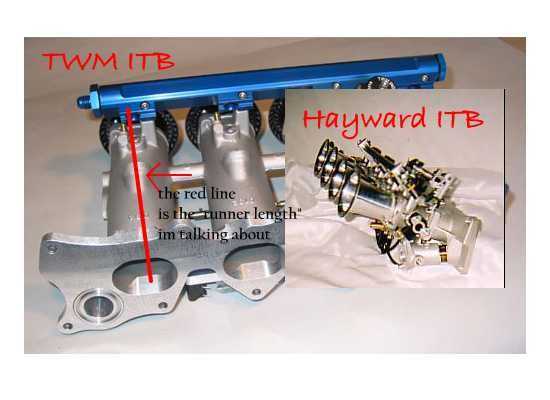 TWM ITB

Hayward ITB

the red line
is the "runner length"
im talking about