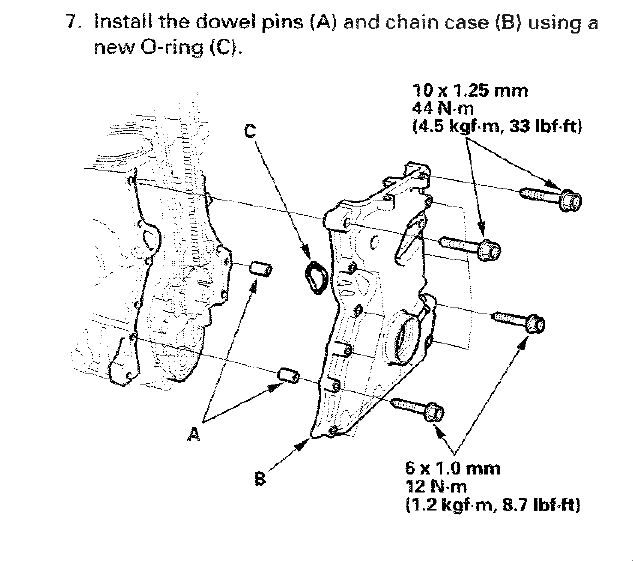 7. Install the dowel pins (A) and chain case (B) using a new O-ring (C).

10 x 1.25 mm
44 N·m
(4.5 kgf·m, 33 lbf·ft)

C

A

B

6 x 1.0 mm
12 N·m
(1.2 kgf·m, 8.7 lbf·ft)