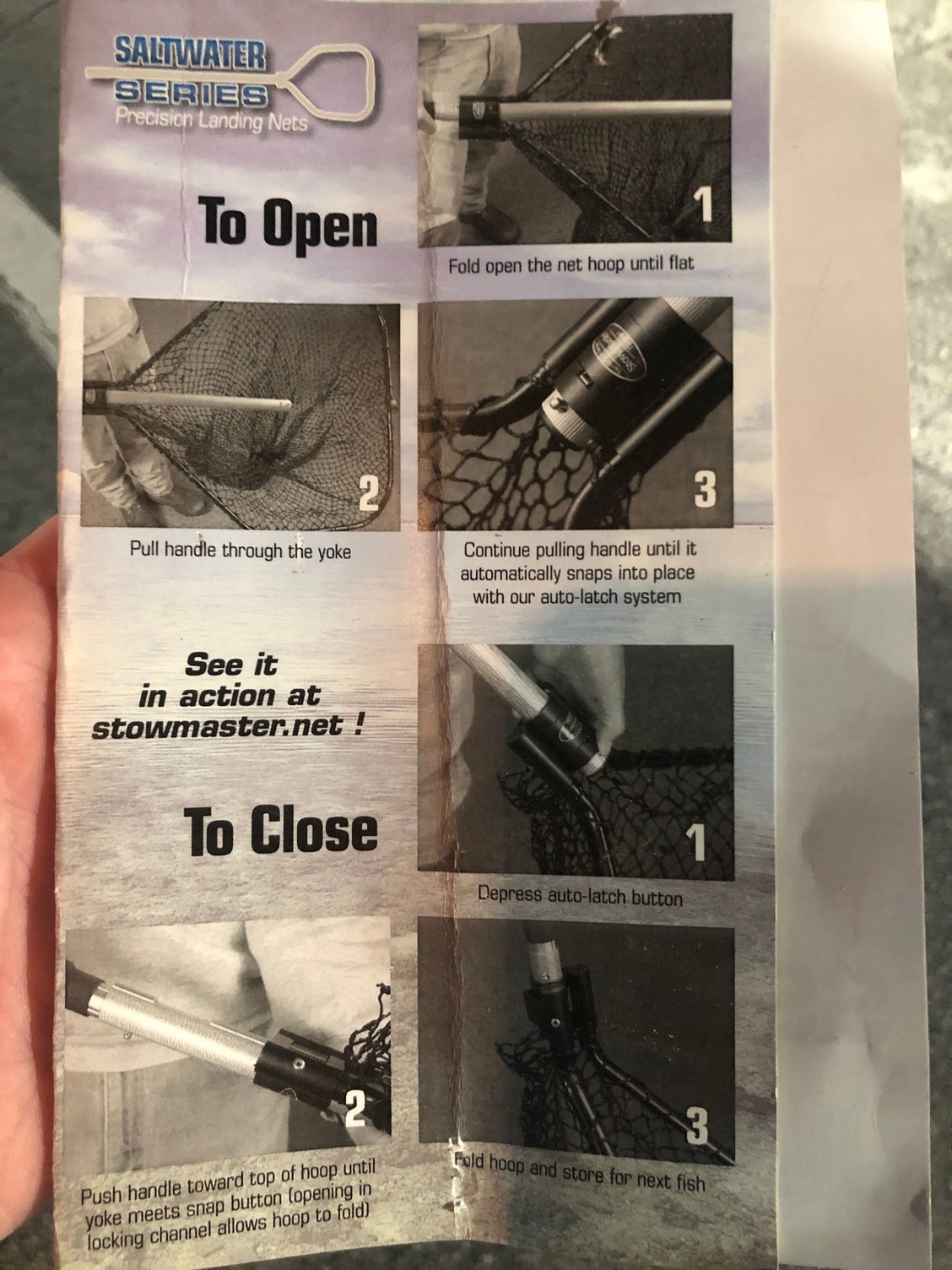 SALTWATER SERIES
Precision Landing Nets

To Open

1
Fold open the net hoop until flat

2
Pull handle through the yoke

3
Continue pulling handle until it automatically snaps into place with our auto-latch system

See it in action at stowmaster.net !

To Close

1
Depress auto-latch button

2
Push handle toward top of hoop until yoke meets snap button (opening in locking channel allows hoop to fold)

3
Fold hoop and store for next fish