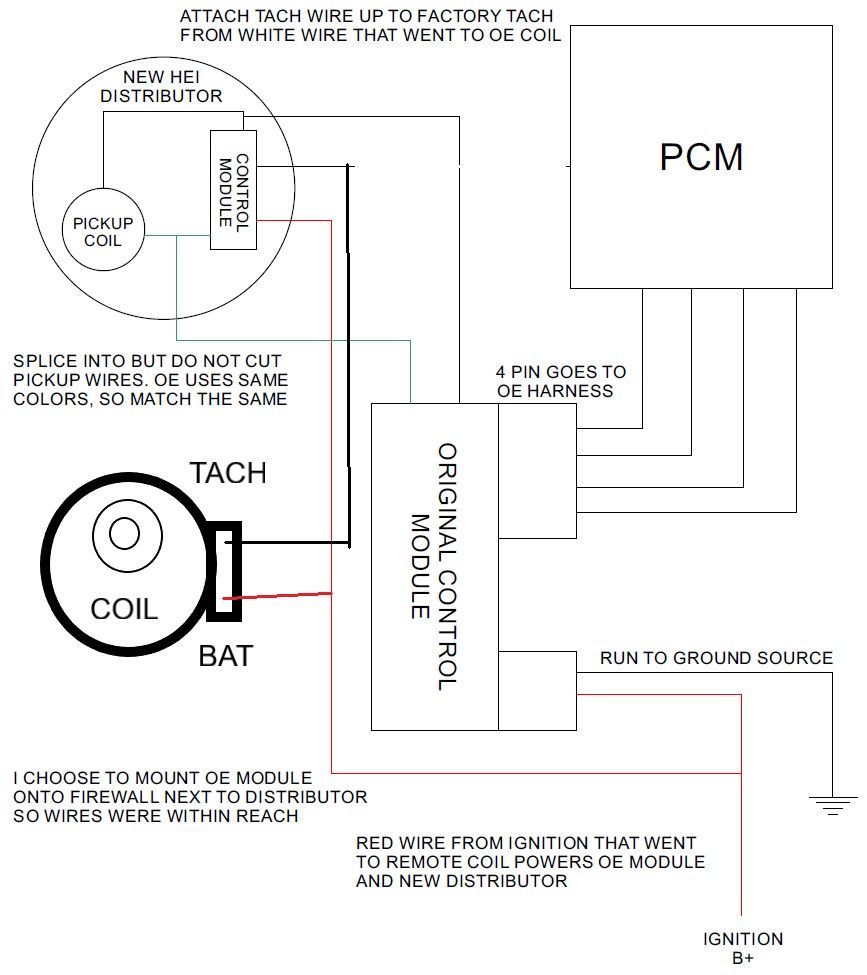 ATTACH TACH WIRE UP TO FACTORY TACH FROM WHITE WIRE THAT WENT TO OE COIL

NEW HEI DISTRIBUTOR

CONTROL MODULE

PICKUP COIL

PCM

SPLICE INTO BUT DO NOT CUT PICKUP WIRES. OE USES SAME COLORS, SO MATCH THE SAME

4 PIN GOES TO OE HARNESS

TACH

COIL

BAT

ORIGINAL CONTROL MODULE

RUN TO GROUND SOURCE

I CHOOSE TO MOUNT OE MODULE ONTO FIREWALL NEXT TO DISTRIBUTOR SO WIRES WERE WITHIN REACH

RED WIRE FROM IGNITION THAT WENT TO REMOTE COIL POWERS OE MODULE AND NEW DISTRIBUTOR

IGNITION B+